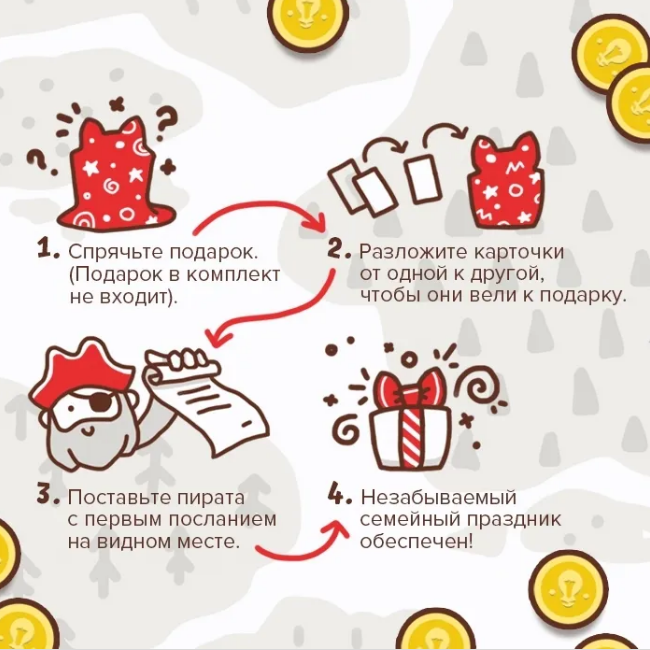 1. Спрячьте подарок. (Подарок в комплект не входит).

2. Разложите карточки от одной к другой, чтобы они вели к подарку.

3. Поставьте пирата с первым посланием на видном месте.

4. Незабываемый семейный праздник обеспечен!